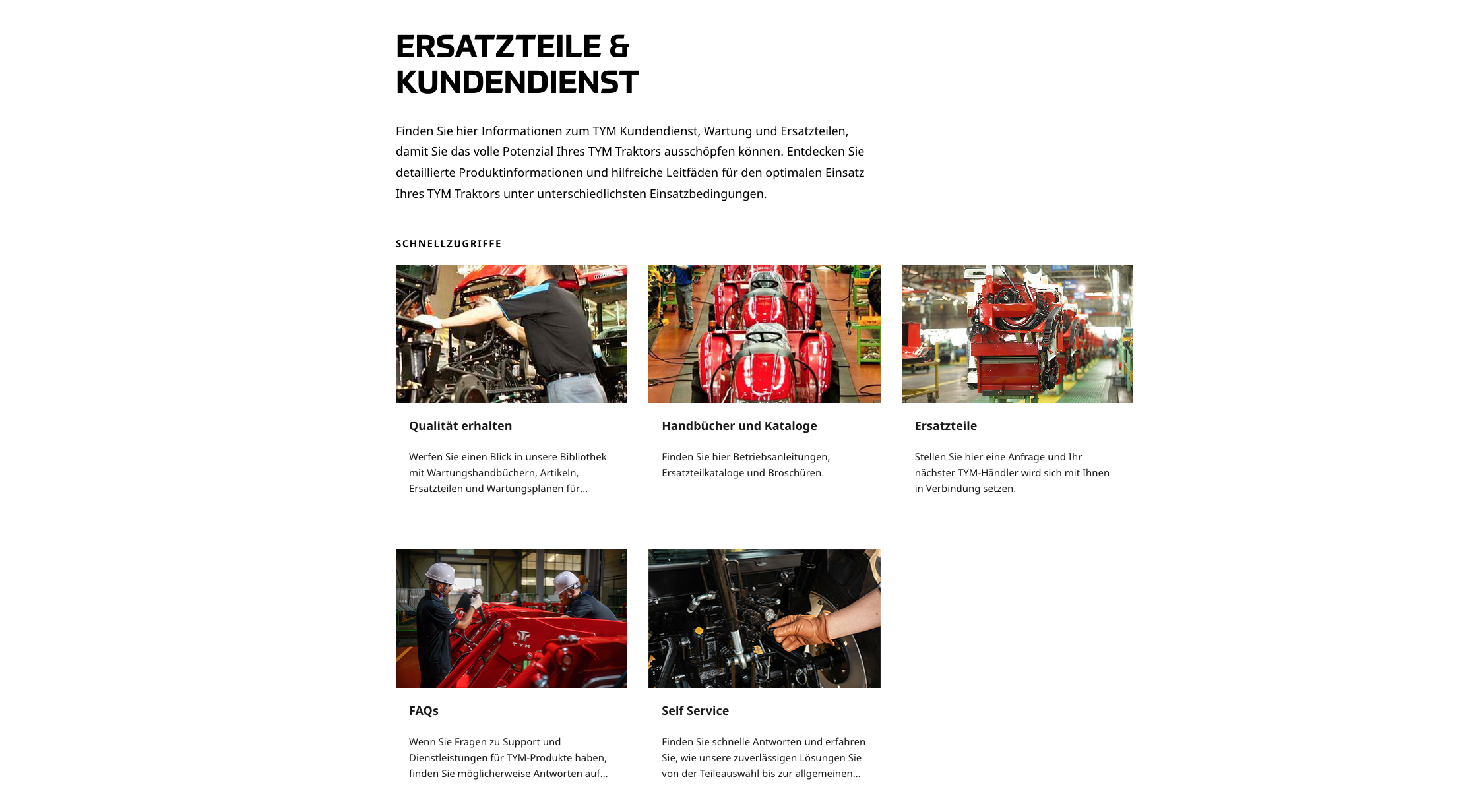 ERSATZTEILE & KUNDENDIENST

Finden Sie hier Informationen zum TYM Kundendienst, Wartung und Ersatzteilen, damit Sie das volle Potenzial Ihres TYM Traktors ausschöpfen können. Entdecken Sie detaillierte Produktinformationen und hilfreiche Leitfäden für den optimalen Einsatz Ihres TYM Traktors unter unterschiedlichsten Einsatzbedingungen.

SCHNELLZUGRIFFE

Qualität erhalten

Werfen Sie einen Blick in unsere Bibliothek mit Wartungshandbüchern, Artikeln, Ersatzteilen und Wartungsplänen für...

Handbücher und Kataloge

Finden Sie hier Betriebsanleitungen, Ersatzteilkataloge und Broschüren.

Ersatzteile

Stellen Sie hier eine Anfrage und Ihr nächster TYM-Händler wird sich mit Ihnen in Verbindung setzen.

TYM

FAQs

Wenn Sie Fragen zu Support und Dienstleistungen für TYM-Produkte haben, finden Sie möglicherweise Antworten auf...

Self Service

Finden Sie schnelle Antworten und erfahren Sie, wie unsere zuverlässigen Lösungen Sie von der Teileauswahl bis zur allgemeinen...